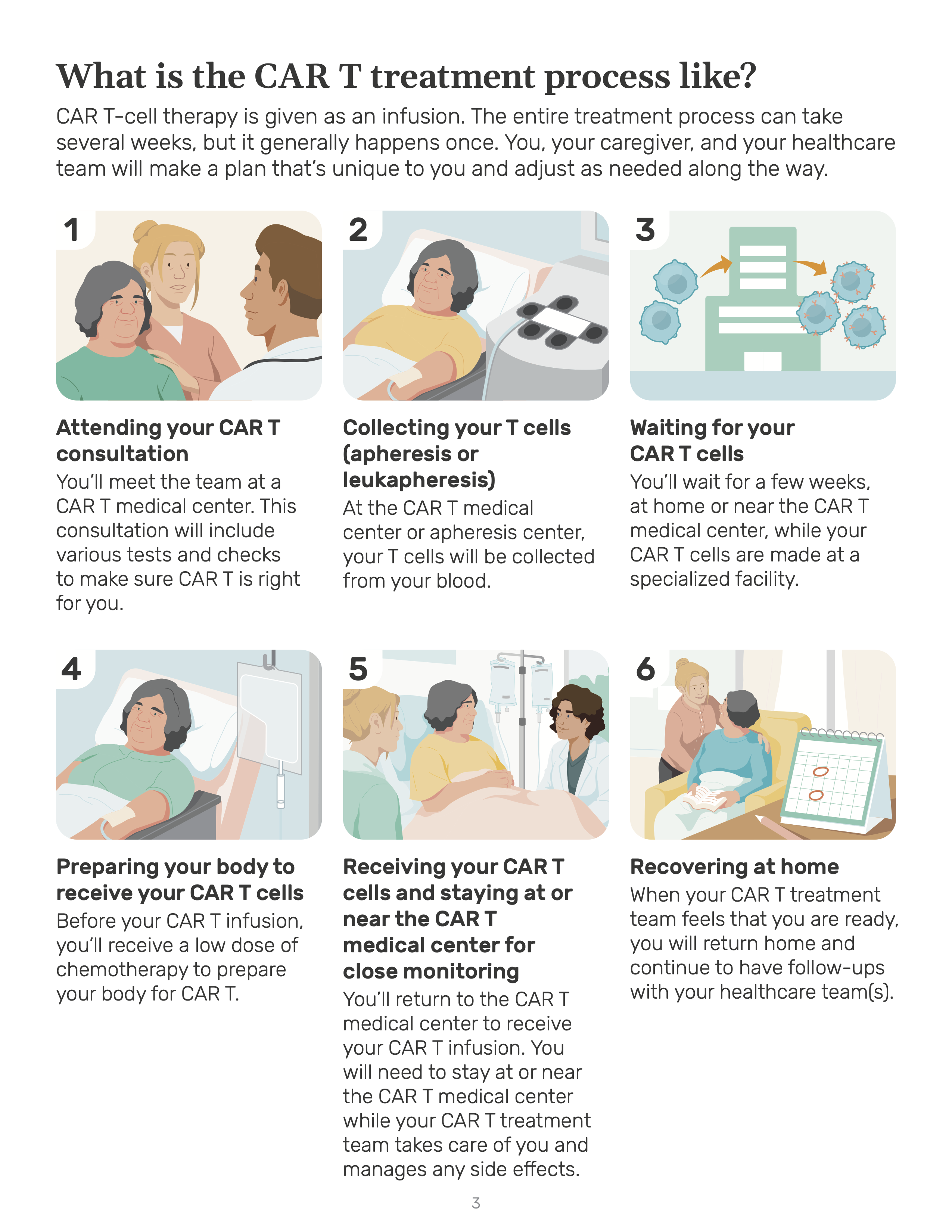 What is the CAR T treatment process like?

CAR T-cell therapy is given as an infusion. The entire treatment process can take several weeks, but it generally happens once. You, your caregiver, and your healthcare team will make a plan that's unique to you and adjust as needed along the way.

1

Attending your CAR T consultation

You'll meet the team at a CAR T medical center. This consultation will include various tests and checks to make sure CAR T is right for you.

2

Collecting your T cells (apheresis or leukapheresis)

At the CAR T medical center or apheresis center, your T cells will be collected from your blood.

3

Waiting for your CAR T cells

You'll wait for a few weeks, at home or near the CAR T medical center, while your CAR T cells are made at a specialized facility.

4

Preparing your body to receive your CAR T cells

Before your CAR T infusion, you'll receive a low dose of chemotherapy to prepare your body for CAR T.

5

Receiving your CAR T cells and staying at or near the CAR T medical center for close monitoring

You'll return to the CAR T medical center to receive your CAR T infusion. You will need to stay at or near the CAR T medical center while your CAR T treatment team takes care of you and manages any side effects.

6

Recovering at home

When your CAR T treatment team feels that you are ready, you will return home and continue to have follow-ups with your healthcare team(s).

3